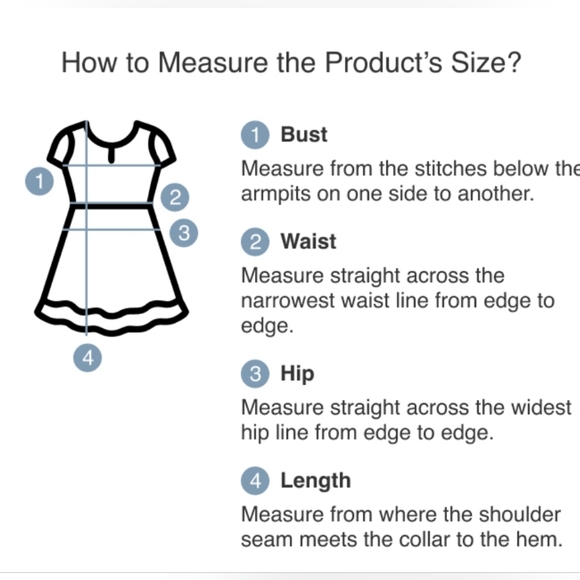 How to Measure the Product's Size?

1

2

3

4

1 Bust

Measure from the stitches below the armpits on one side to another.

2 Waist

Measure straight across the narrowest waist line from edge to edge.

3 Hip

Measure straight across the widest hip line from edge to edge.

4 Length

Measure from where the shoulder seam meets the collar to the hem.